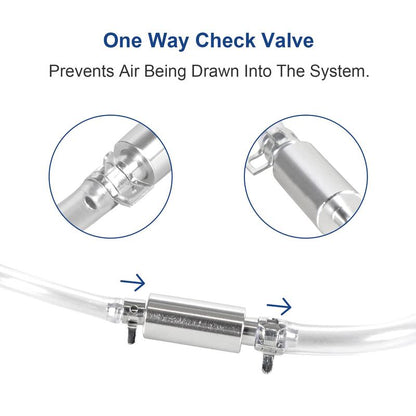 One Way Check Valve

Prevents Air Being Drawn Into The System.